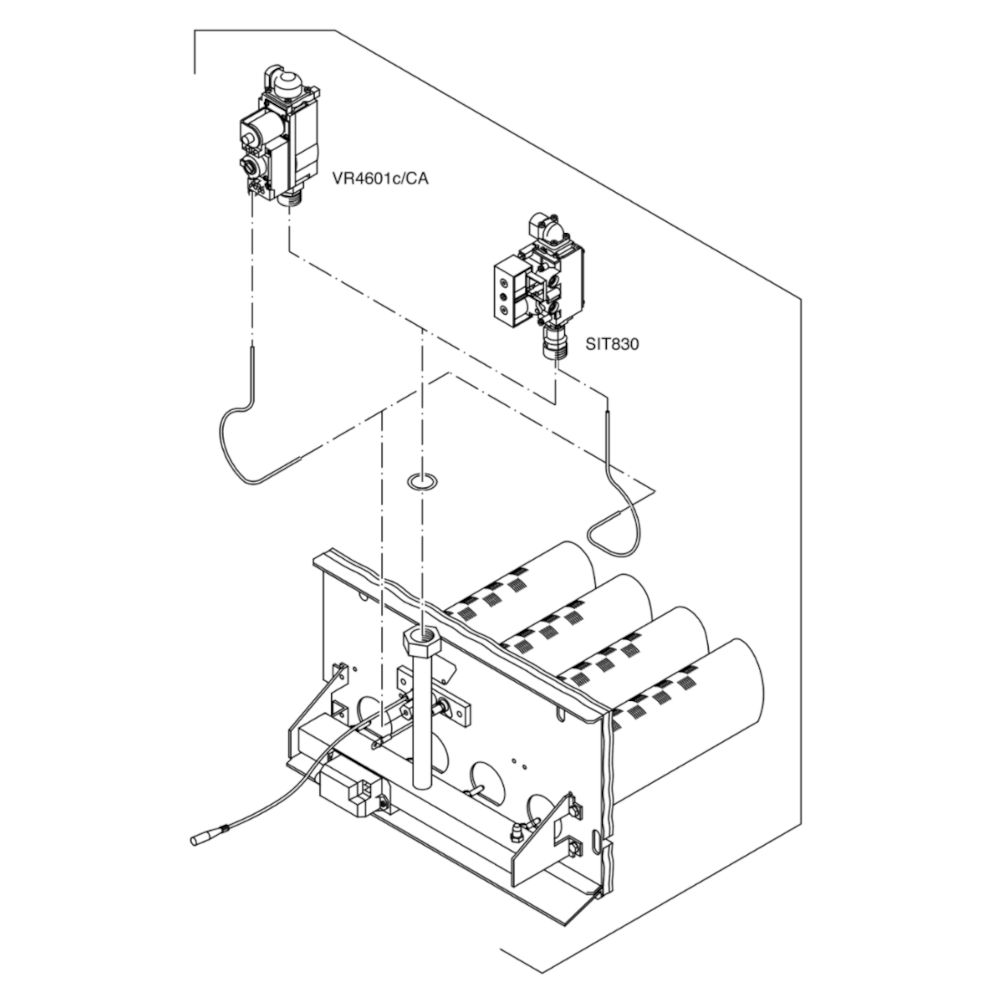 VR4601c/CA

SIT830