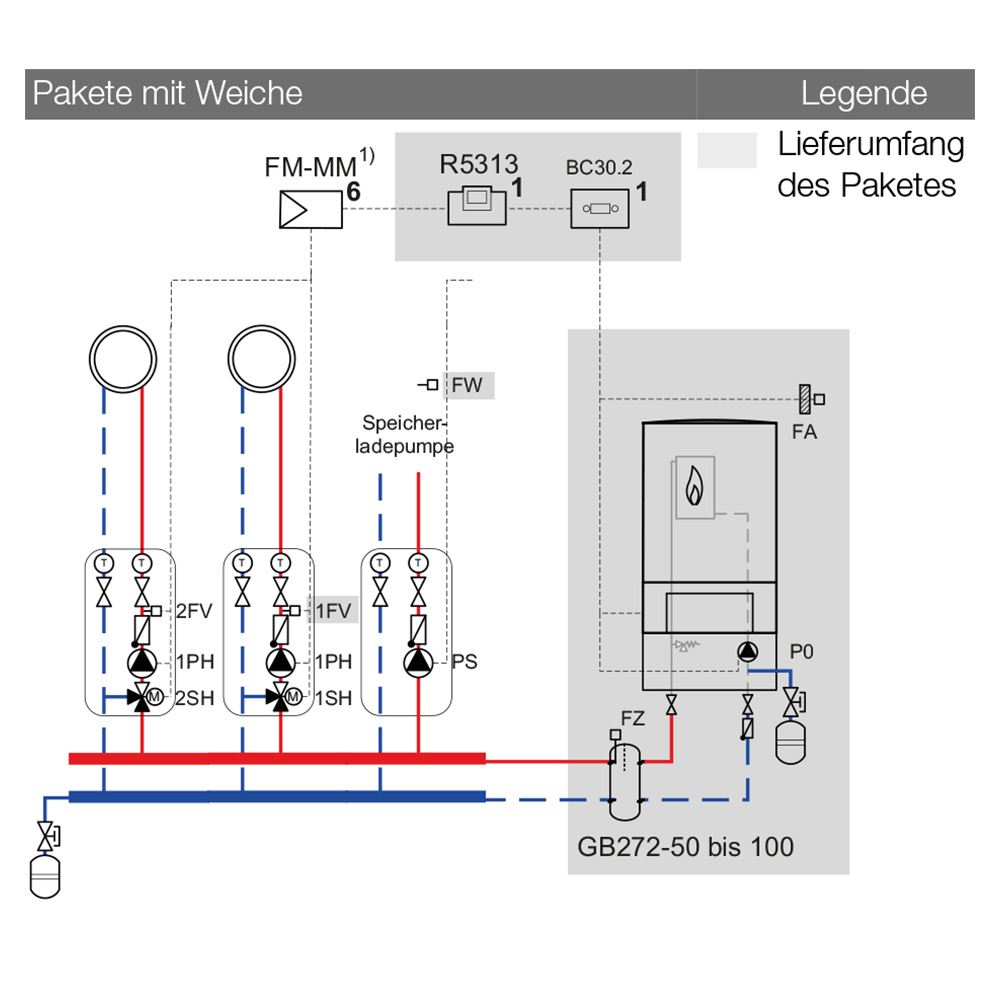 Pakete mit Weiche

Legende

Lieferumfang des Paketes

FM-MM$^{1)}$
6

R5313
1

BC30.2
1

FW

Speicherladepumpe

FA

T T
2FV
1PH
M 2SH

T T
1FV
1PH
M 1SH

T T
PS

P0

FZ

GB272-50 bis 100