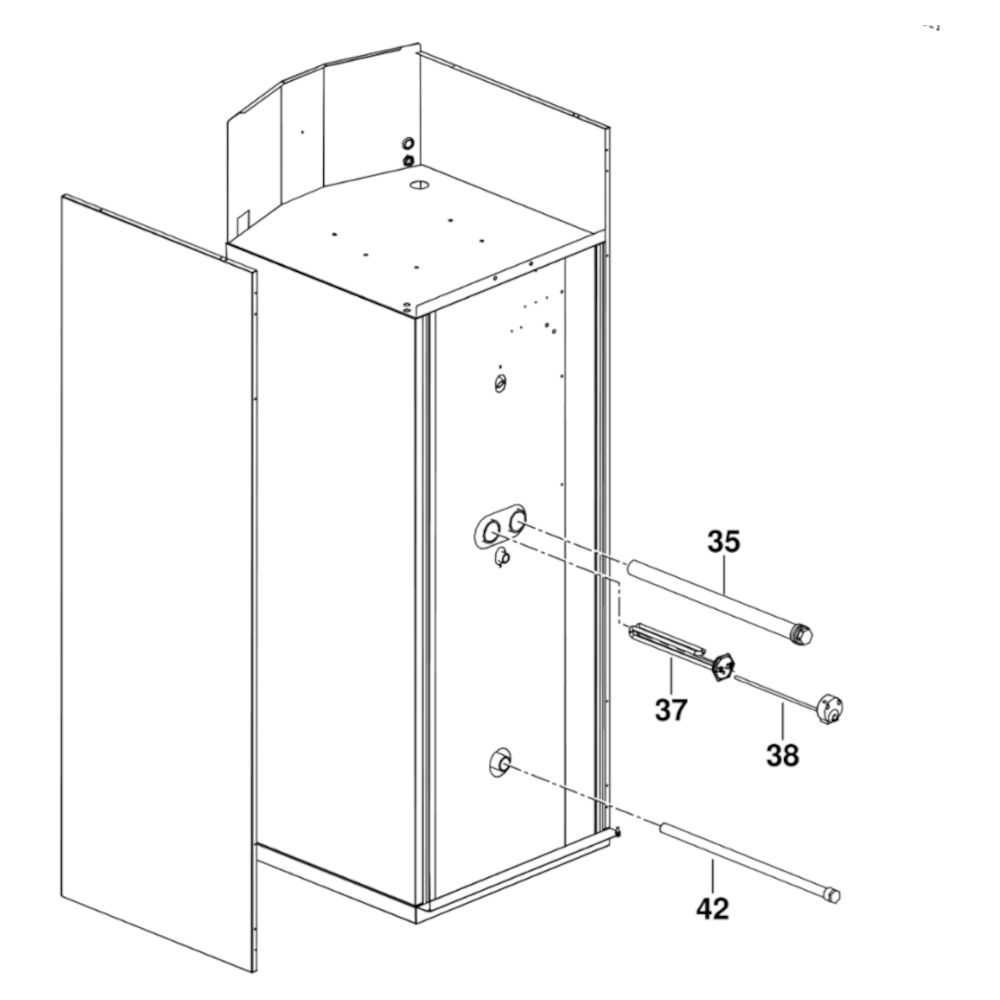 35
37
38
42