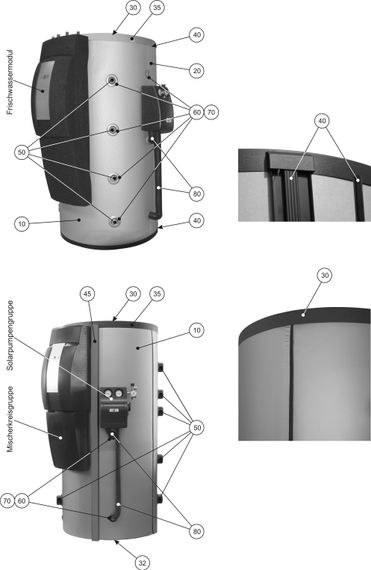 30
35
40
20
Frischwassermodul
60
70
50
80
10
40
40
45
30
35
10
Solarpumpengruppe
Mischerkreisgruppe
50
70
60
80
32
30